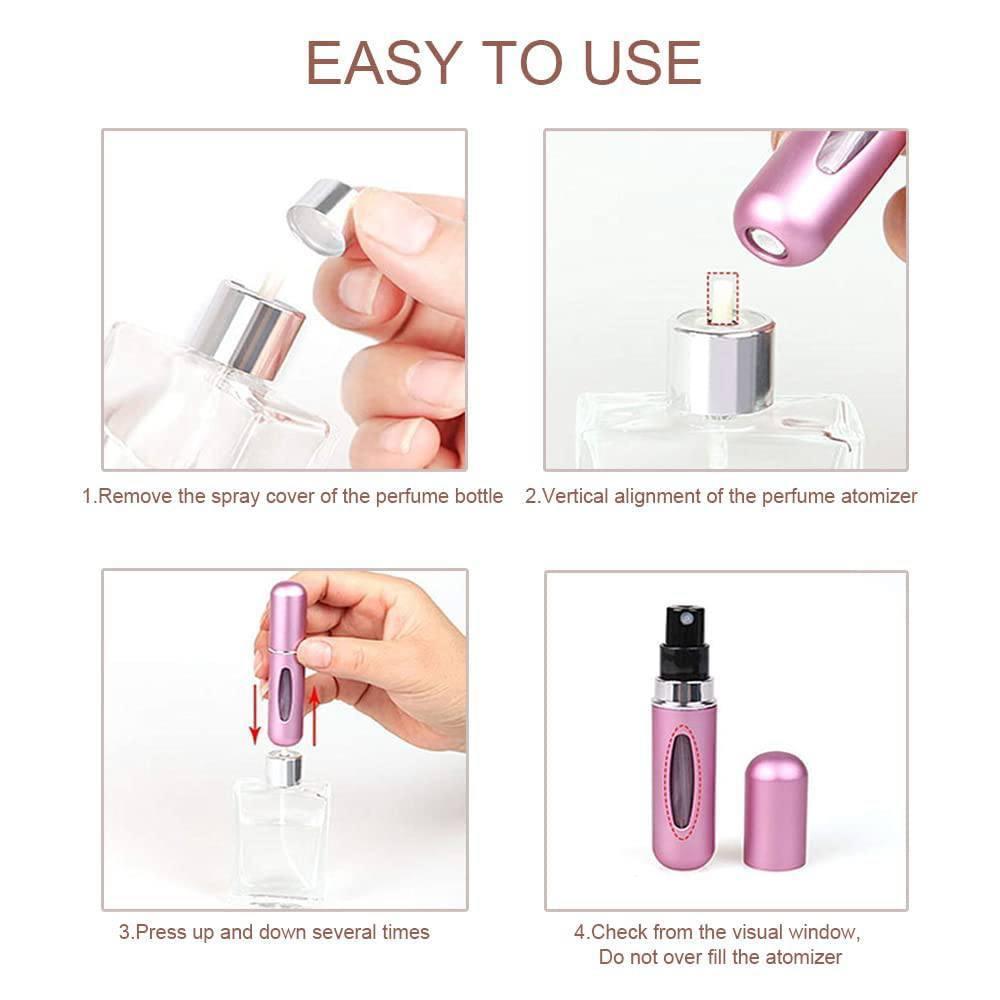 EASY TO USE

1.Remove the spray cover of the perfume bottle

2.Vertical alignment of the perfume atomizer

3.Press up and down several times

4.Check from the visual window,
Do not over fill the atomizer