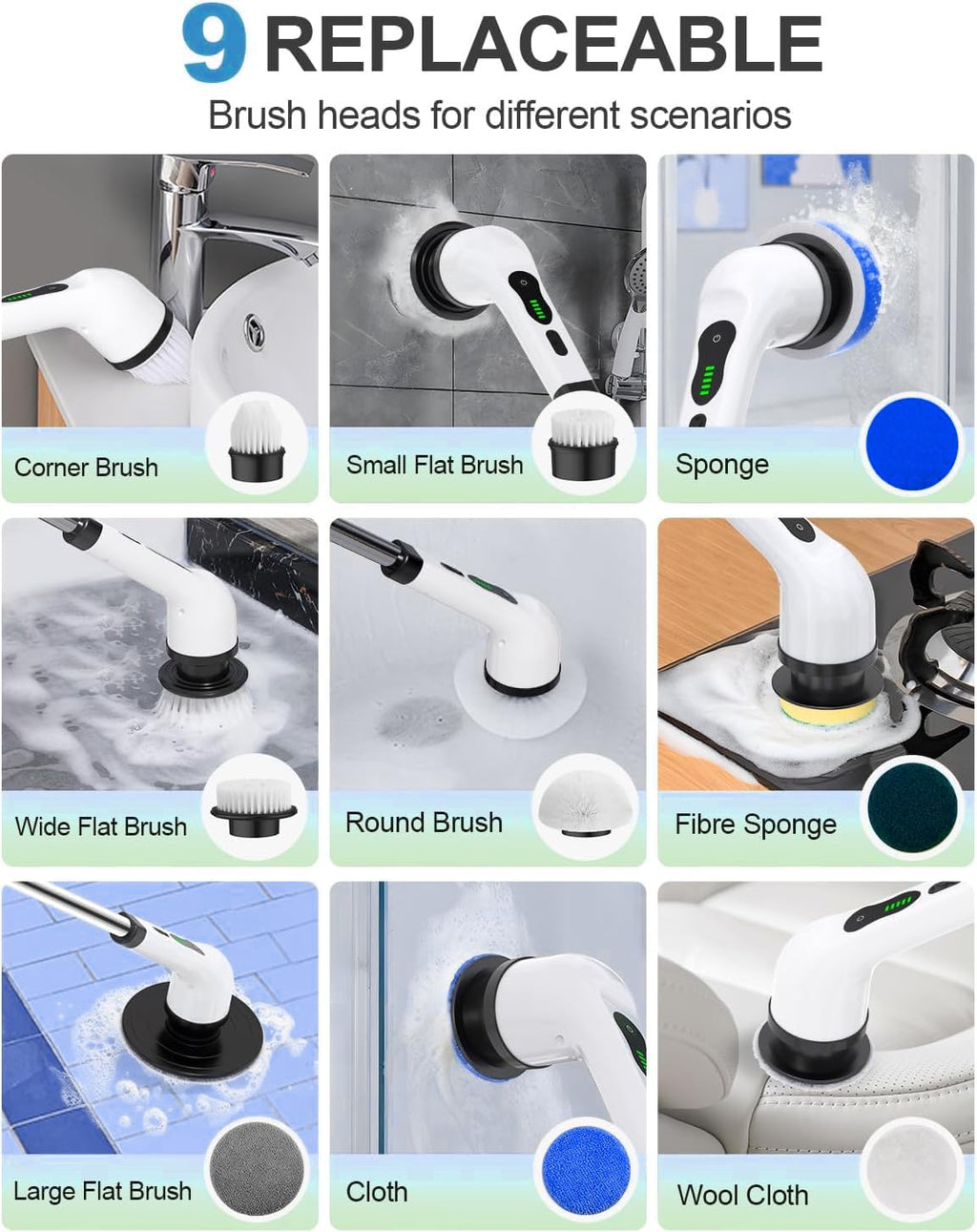 9 REPLACEABLE
Brush heads for different scenarios

Corner Brush

Small Flat Brush

Sponge

Wide Flat Brush

Round Brush

Fibre Sponge

Large Flat Brush

Cloth

Wool Cloth